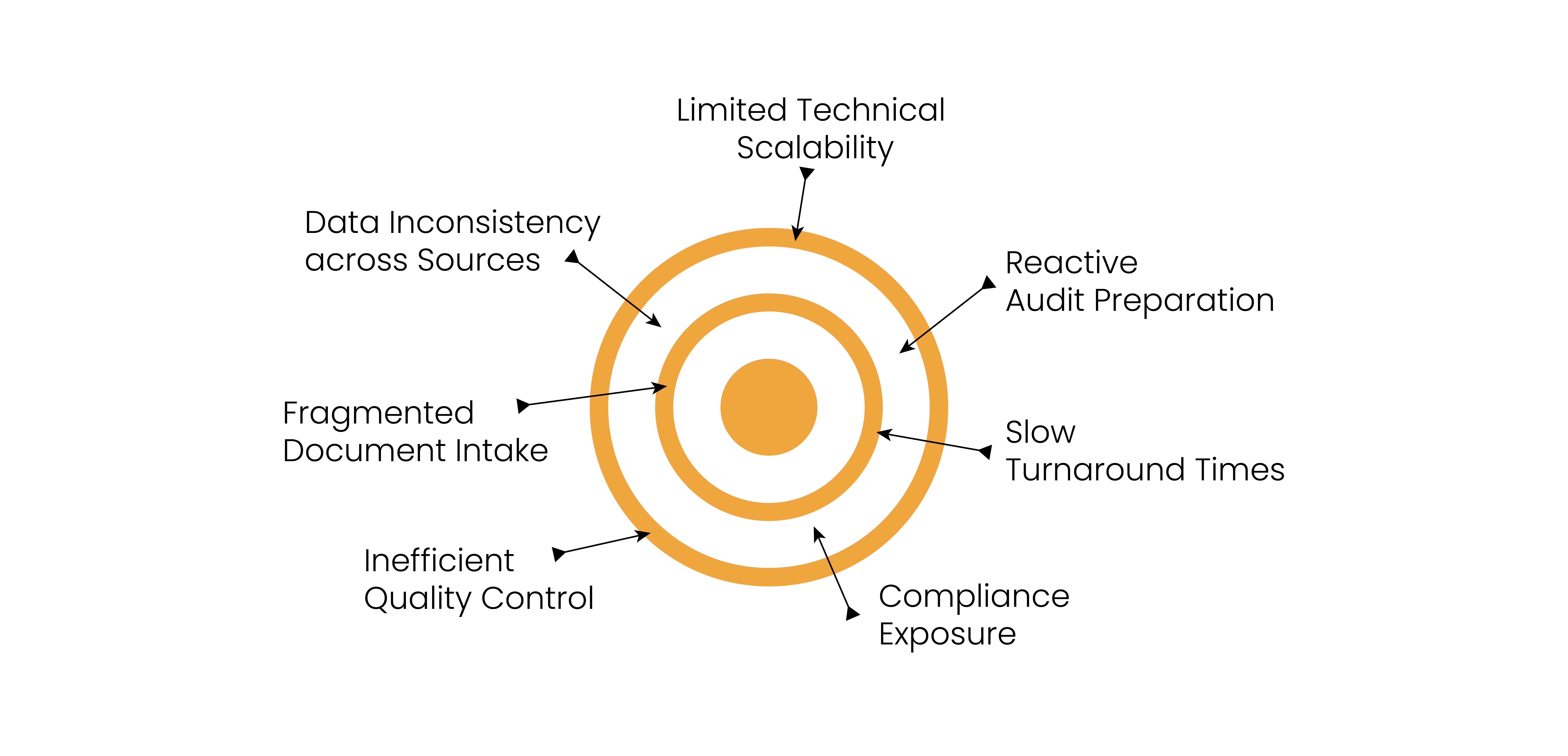 Limited Technical Scalability

Data Inconsistency across Sources

Reactive Audit Preparation

Fragmented Document Intake

Slow Turnaround Times

Inefficient Quality Control

Compliance Exposure