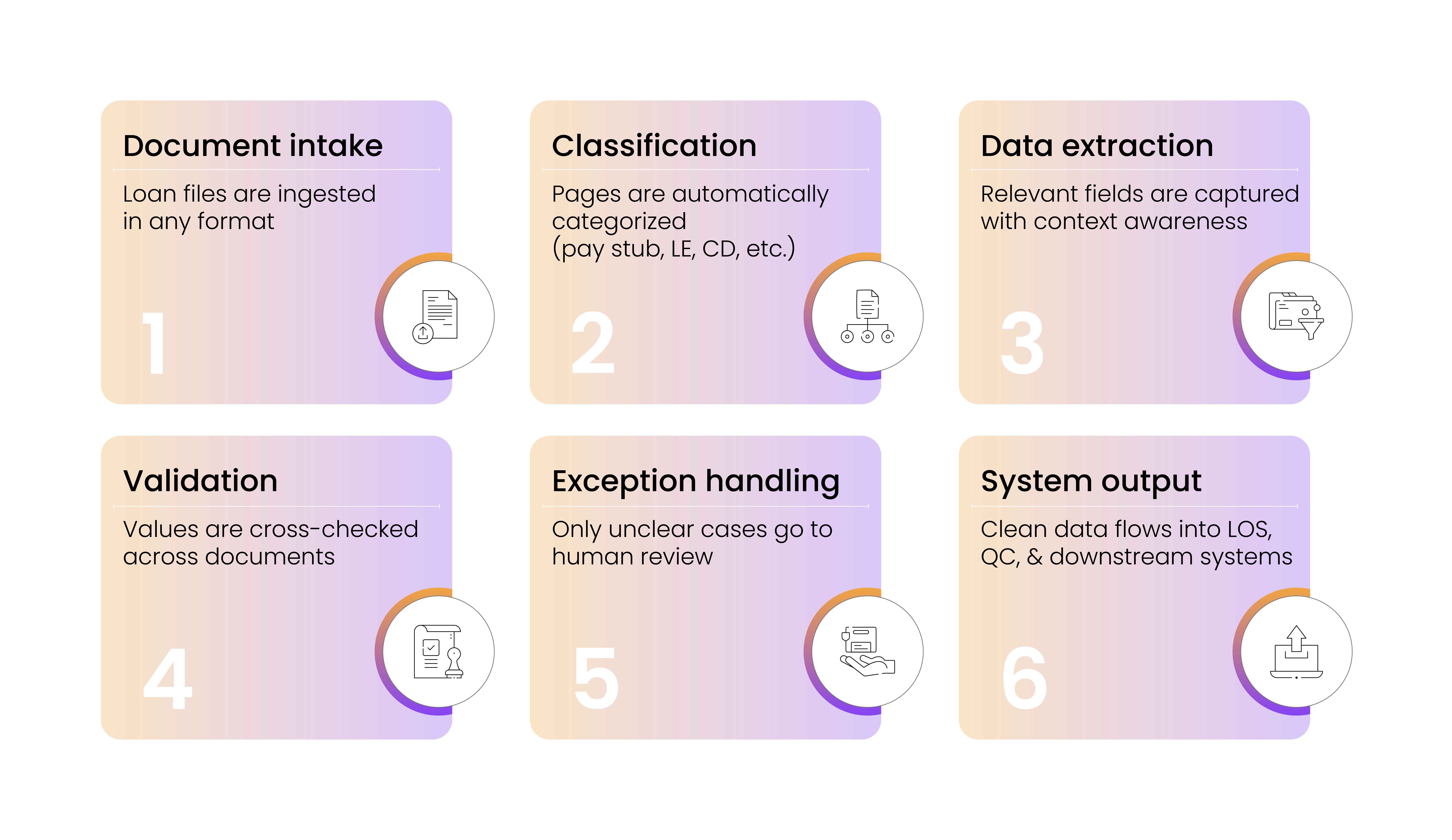 Document intake

Loan files are ingested in any format

1

Classification

Pages are automatically categorized (pay stub, LE, CD, etc.)

2

Data extraction

Relevant fields are captured with context awareness

3

Validation

Values are cross-checked across documents

4

Exception handling

Only unclear cases go to human review

5

System output

Clean data flows into LOS, QC, & downstream systems

6