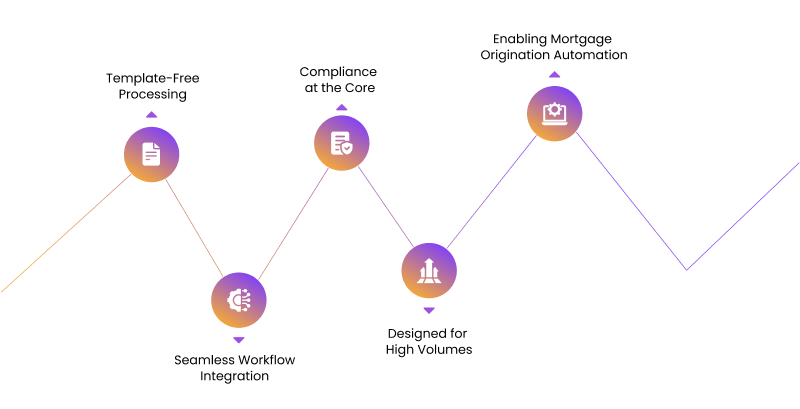 Template-Free Processing

Seamless Workflow Integration

Compliance at the Core

Designed for High Volumes

Enabling Mortgage Origination Automation