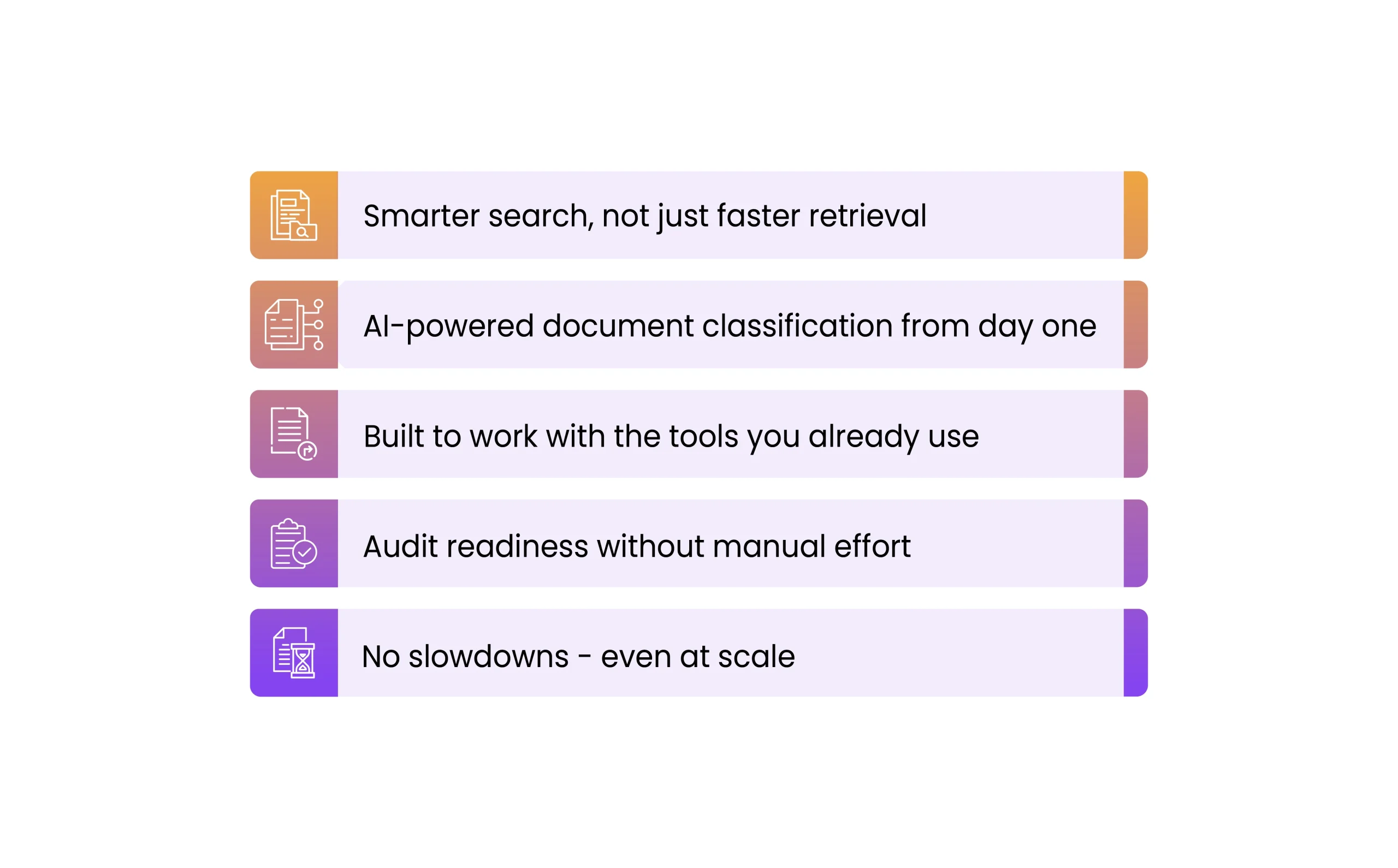 Smarter search, not just faster retrieval

AI-powered document classification from day one

Built to work with the tools you already use

Audit readiness without manual effort

No slowdowns - even at scale