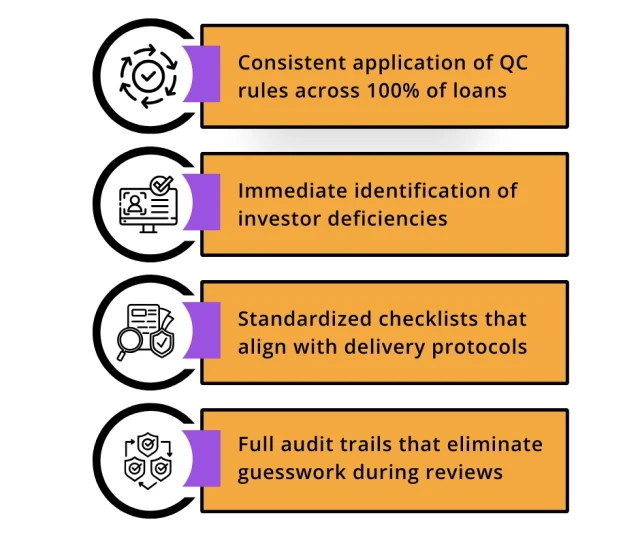 Consistent application of QC rules across 100% of loans

Immediate identification of investor deficiencies

Standardized checklists that align with delivery protocols

Full audit trails that eliminate guesswork during reviews