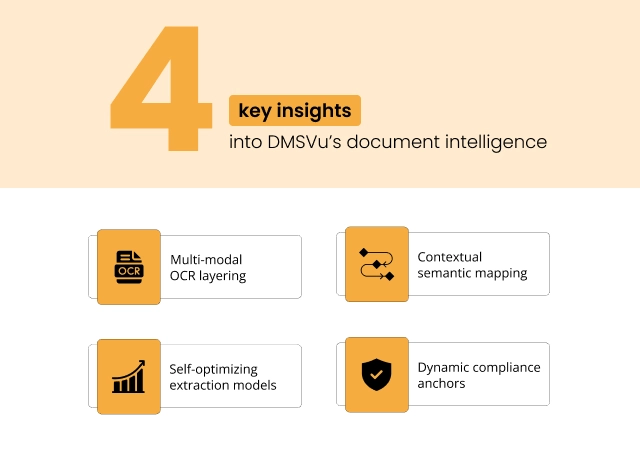 4

key insights

into DMSVu's document intelligence

OCR

Multi-modal OCR layering

Contextual semantic mapping

Self-optimizing extraction models

Dynamic compliance anchors