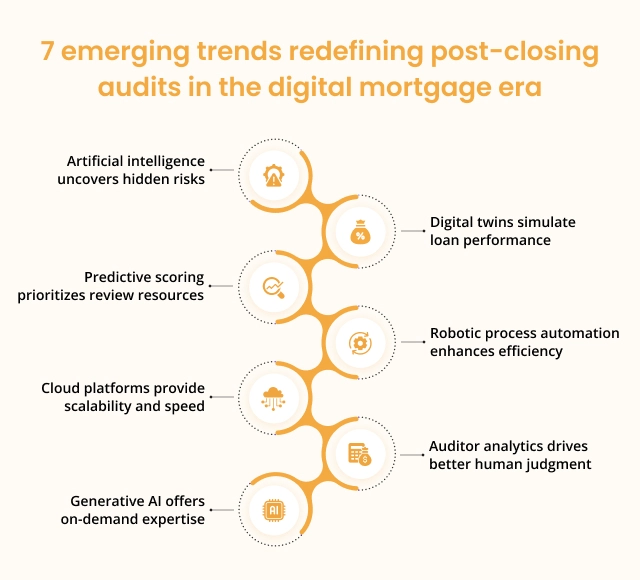 7 emerging trends redefining post-closing audits in the digital mortgage era

Artificial intelligence uncovers hidden risks

Digital twins simulate loan performance

Predictive scoring prioritizes review resources

Robotic process automation enhances efficiency

Cloud platforms provide scalability and speed

Auditor analytics drives better human judgment

Generative AI offers on-demand expertise

%

AI