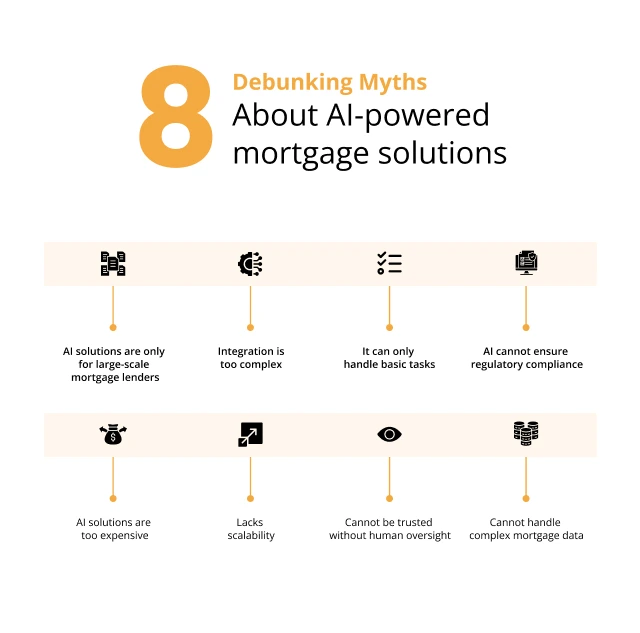 8 Debunking Myths
About AI-powered mortgage solutions

AI solutions are only for large-scale mortgage lenders

Integration is too complex

It can only handle basic tasks

AI cannot ensure regulatory compliance

AI solutions are too expensive

Lacks scalability

Cannot be trusted without human oversight

Cannot handle complex mortgage data