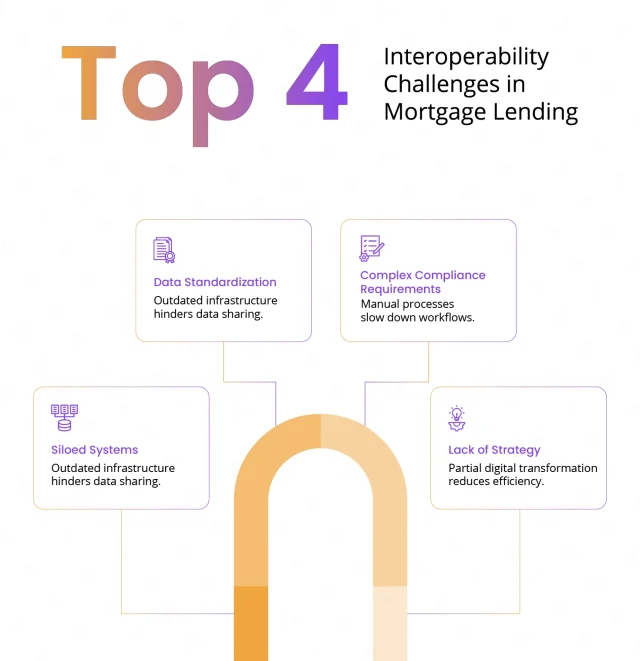 Top 4

Interoperability Challenges in Mortgage Lending

Data Standardization
Outdated infrastructure hinders data sharing.

Complex Compliance Requirements
Manual processes slow down workflows.

Siloed Systems
Outdated infrastructure hinders data sharing.

Lack of Strategy
Partial digital transformation reduces efficiency.