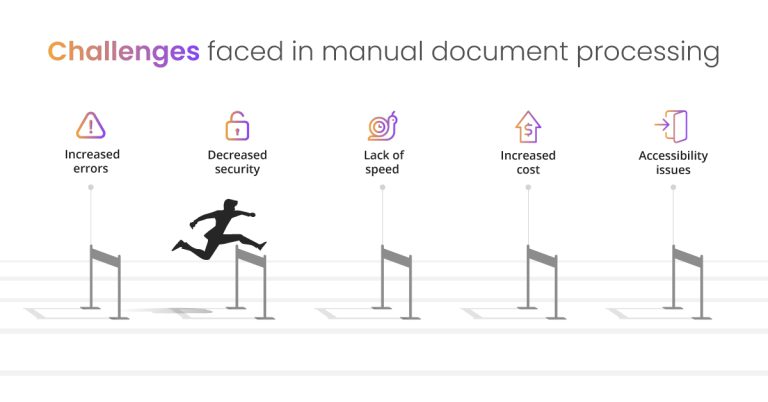 Challenges faced in manual document processing

Increased errors

Decreased security

Lack of speed

Increased cost

Accessibility issues