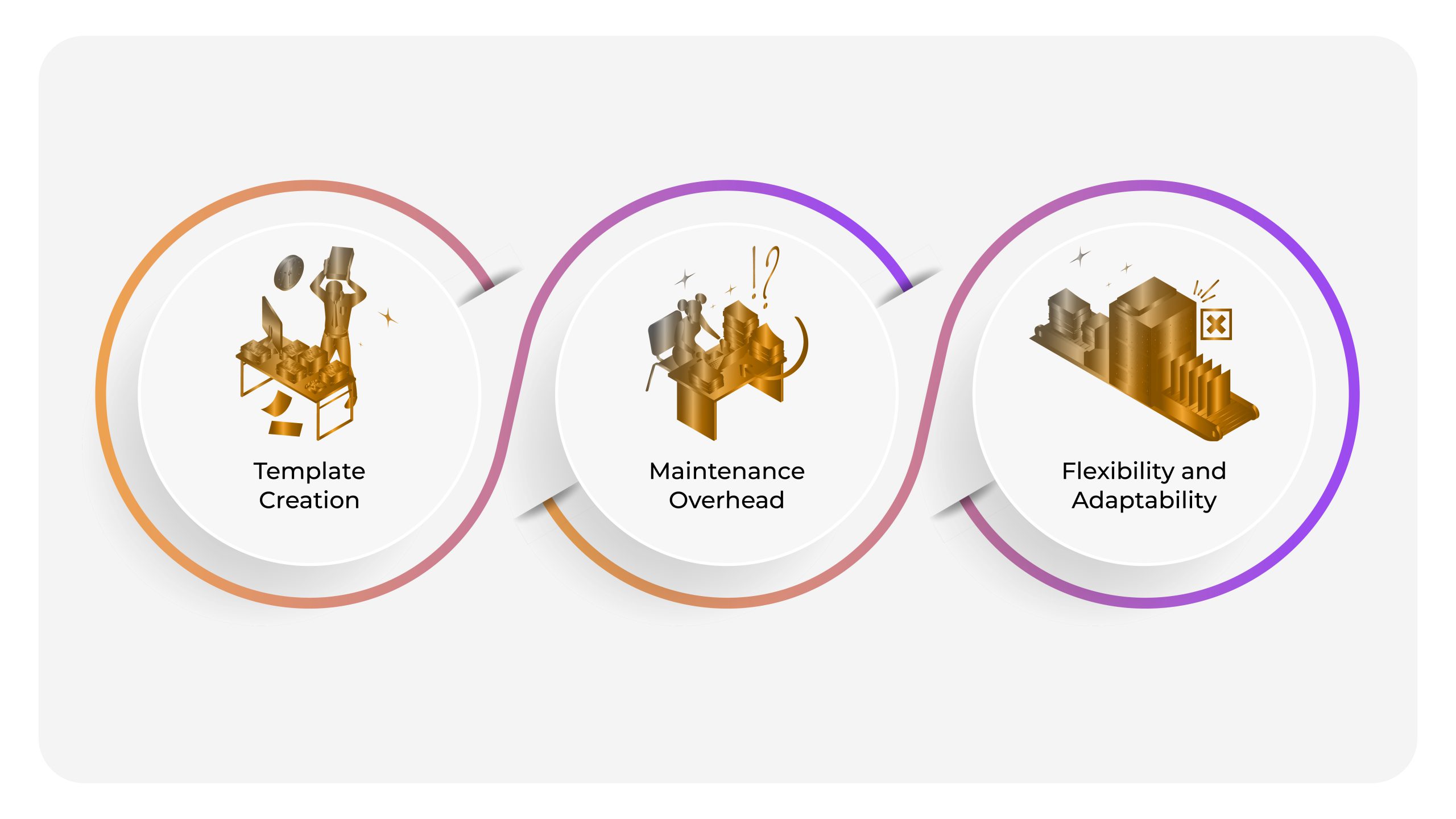 Template Creation

Maintenance Overhead

Flexibility and Adaptability