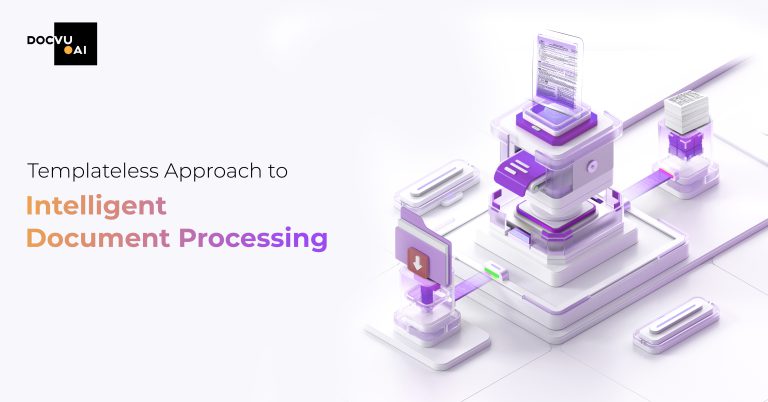 DOCVU
AI

Templateless Approach to
Intelligent
Document Processing